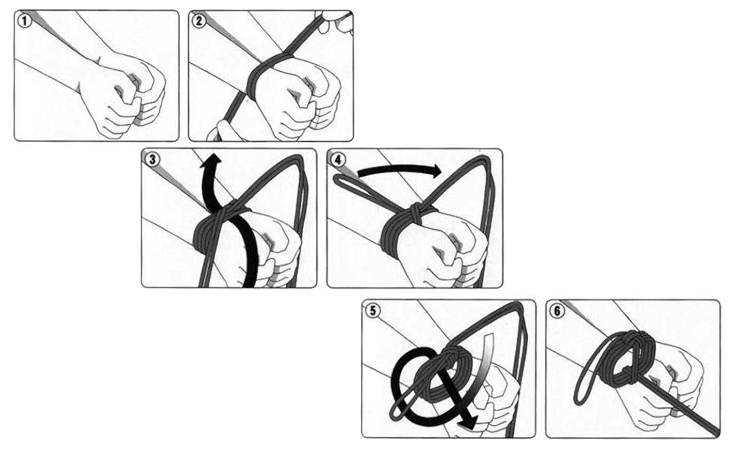 1

2

3

4

5

6